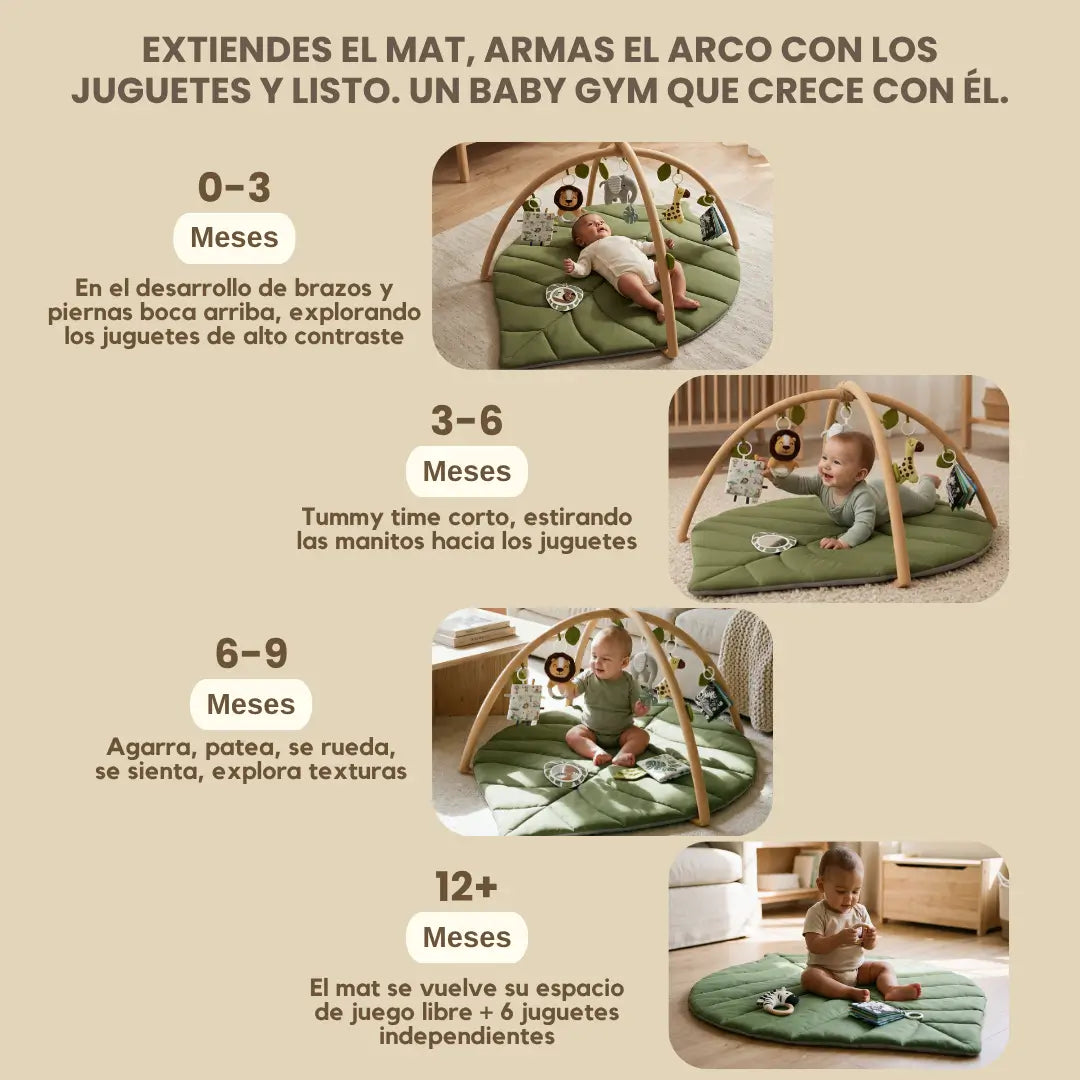 EXTIENDES EL MAT, ARMAS EL ARCO CON LOS JUGUETES Y LISTO. UN BABY GYM QUE CRECE CON ÉL.

0-3

Meses

En el desarrollo de brazos y piernas boca arriba, explorando los juguetes de alto contraste

3-6

Meses

Tummy time corto, estirando las manitos hacia los juguetes

6-9

Meses

Agarra, patea, se rueda, se sienta, explora texturas

12+

Meses

El mat se vuelve su espacio de juego libre + 6 juguetes independientes